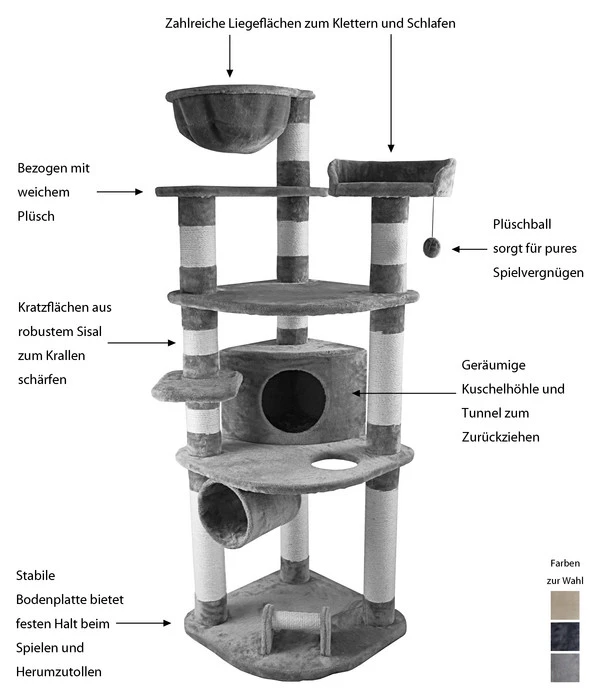 Zahlreiche Liegeflächen zum Klettern und Schlafen

Bezogen mit weichem Plüsch

Plüschball sorgt für pures Spielvergnügen

Kratzflächen aus robustem Sisal zum Krallen schärfen

Geräumige Kuschelhöhle und Tunnel zum Zurückziehen

Stabile Bodenplatte bietet festen Halt beim Spielen und Herumzutollen

Farben zur Wahl